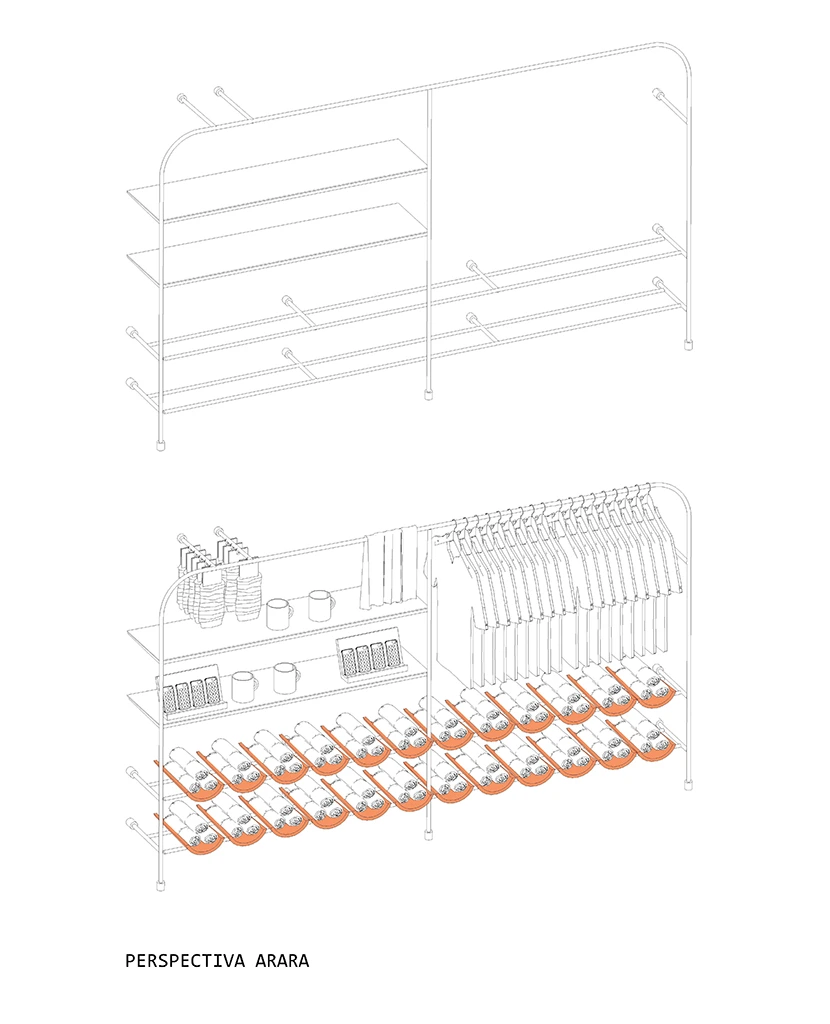 PERSPECTIVA ARARA